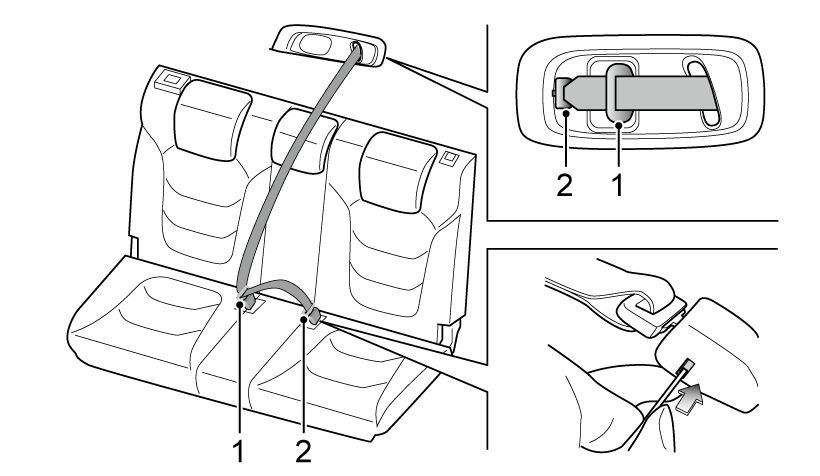 2
1
1
2